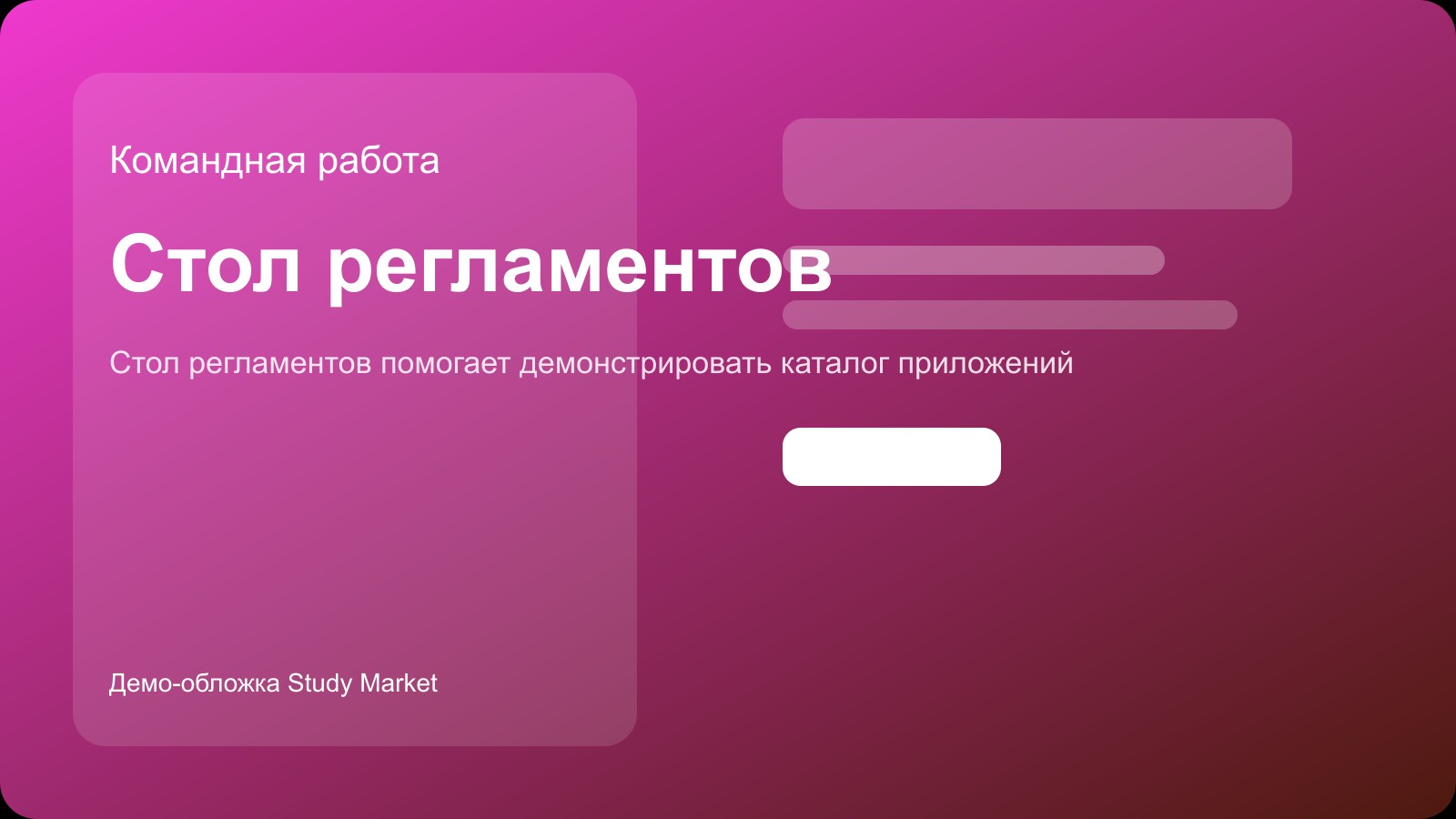 Командная работа

Стол регламентов

Стол регламентов помогает демонстрировать каталог приложений

Демо-обложка Study Market